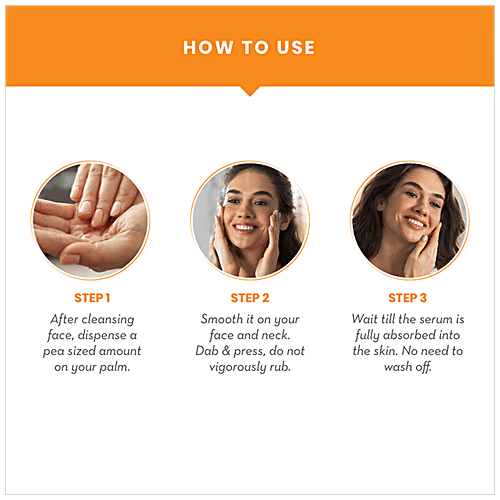 HOW TO USE

STEP 1
After cleansing face, dispense a pea sized amount on your palm.

STEP 2
Smooth it on your face and neck. Dab & press, do not vigorously rub.

STEP 3
Wait till the serum is fully absorbed into the skin. No need to wash off.