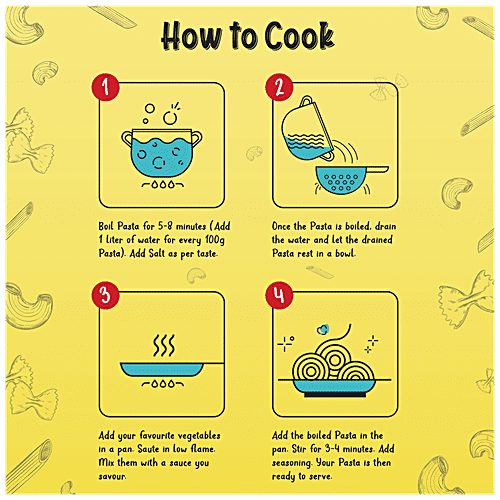 How to Cook

1

Boil Pasta for 5-8 minutes (Add 1 liter of water for every 100g Pasta). Add Salt as per taste.

2

Once the Pasta is boiled, drain the water and let the drained Pasta rest in a bowl.

3

Add your favourite vegetables in a pan. Saute in low flame. Mix them with a sauce you savour.

4

Add the boiled Pasta in the pan. Stir for 3-4 minutes. Add seasoning. Your Pasta is then ready to serve.