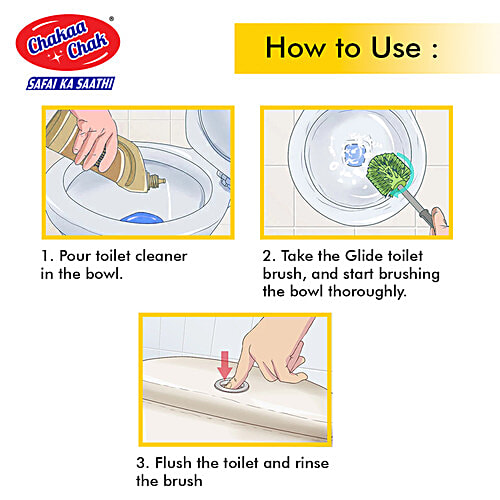 Chakaa Chak®
SAFAI KA SAATHI

How to Use :

1. Pour toilet cleaner in the bowl.

2. Take the Glide toilet brush, and start brushing the bowl thoroughly.

3. Flush the toilet and rinse the brush