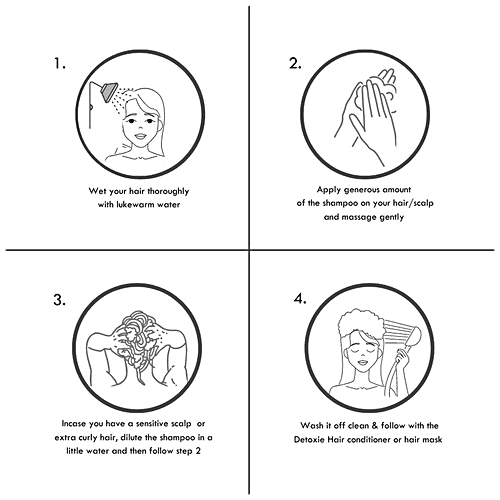 1.

Wet your hair thoroughly with lukewarm water

2.

Apply generous amount of the shampoo on your hair/scalp and massage gently

3.

Incase you have a sensitive scalp or extra curly hair, dilute the shampoo in a little water and then follow step 2

4.

Wash it off clean & follow with the Detoxie Hair conditioner or hair mask