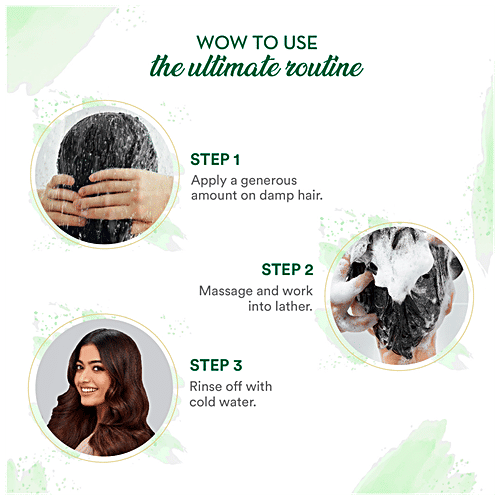 WOW TO USE
the ultimate routine

STEP 1
Apply a generous amount on damp hair.

STEP 2
Massage and work into lather.

STEP 3
Rinse off with cold water.