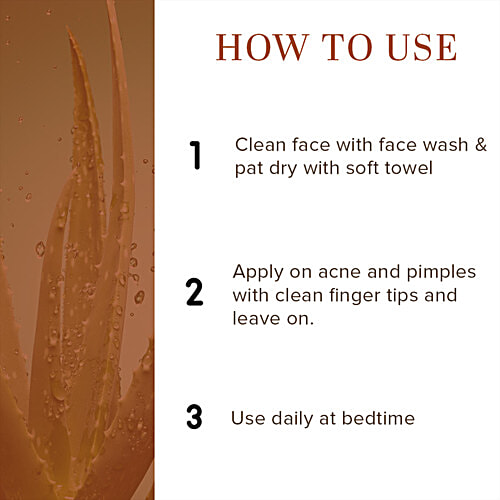 HOW TO USE

1 Clean face with face wash & pat dry with soft towel

2 Apply on acne and pimples with clean finger tips and leave on.

3 Use daily at bedtime