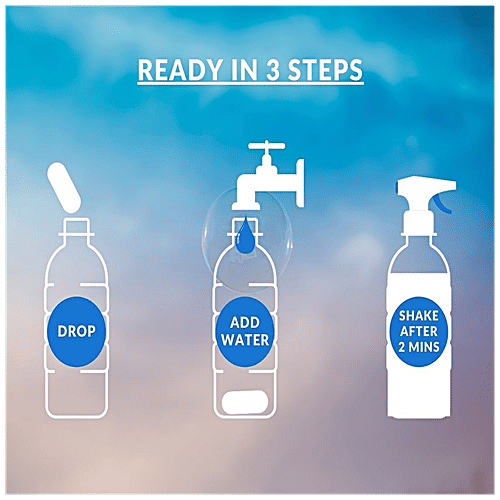 READY IN 3 STEPS

DROP

ADD WATER

SHAKE AFTER 2 MINS