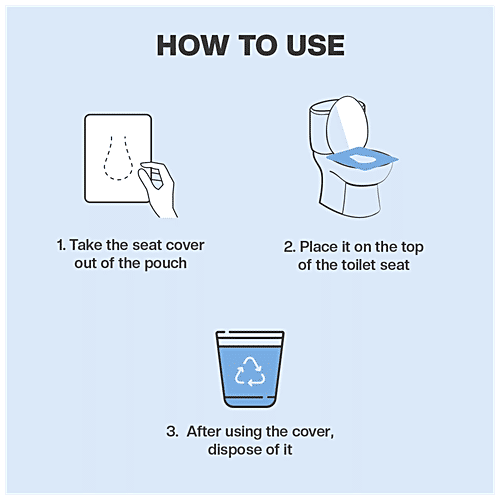 HOW TO USE

1. Take the seat cover out of the pouch

2. Place it on the top of the toilet seat

3. After using the cover, dispose of it