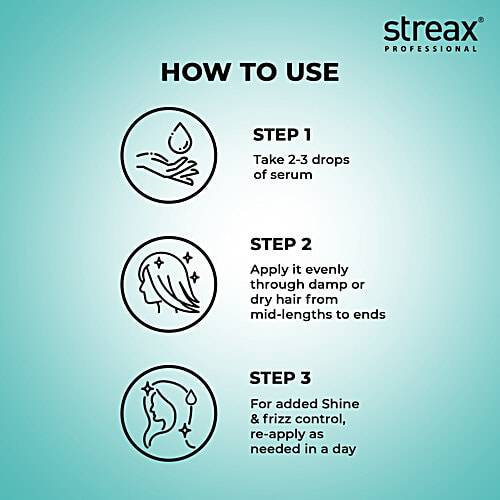 streax®
PROFESSIONAL

HOW TO USE

STEP 1
Take 2-3 drops of serum

STEP 2
Apply it evenly through damp or dry hair from mid-lengths to ends

STEP 3
For added Shine & frizz control, re-apply as needed in a day