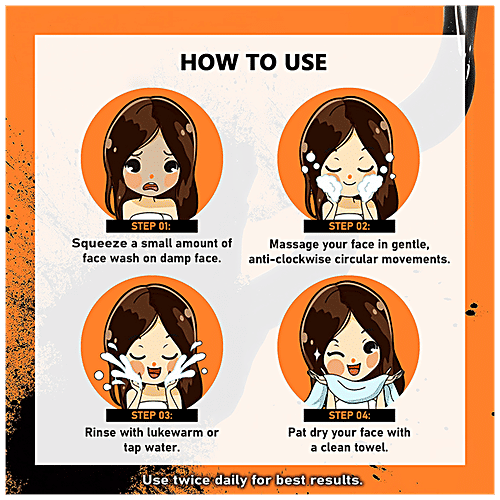 HOW TO USE

STEP 01:
Squeeze a small amount of face wash on damp face.

STEP 02:
Massage your face in gentle, anti-clockwise circular movements.

STEP 03:
Rinse with lukewarm or tap water.

STEP 04:
Pat dry your face with a clean towel.

Use twice daily for best results.