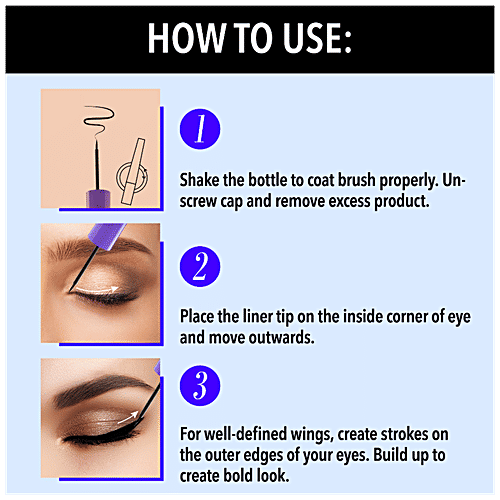 HOW TO USE:

1

Shake the bottle to coat brush properly. Unscrew cap and remove excess product.

2

Place the liner tip on the inside corner of eye and move outwards.

3

For well-defined wings, create strokes on the outer edges of your eyes. Build up to create bold look.