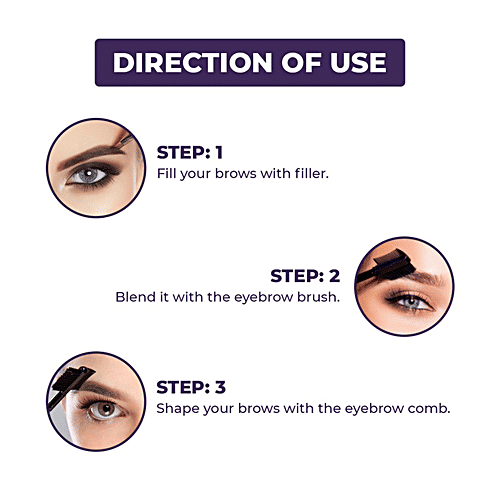 DIRECTION OF USE

STEP: 1
Fill your brows with filler.

STEP: 2
Blend it with the eyebrow brush.

STEP: 3
Shape your brows with the eyebrow comb.