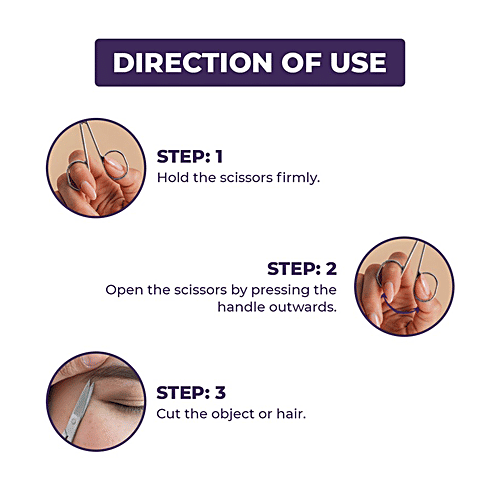 DIRECTION OF USE

STEP: 1
Hold the scissors firmly.

STEP: 2
Open the scissors by pressing the handle outwards.

STEP: 3
Cut the object or hair.