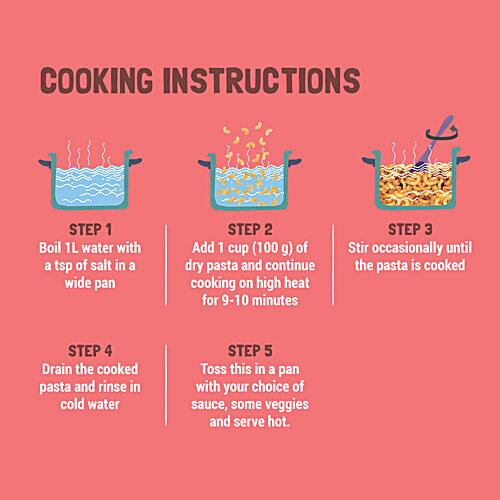 COOKING INSTRUCTIONS

STEP 1
Boil 1L water with a tsp of salt in a wide pan

STEP 2
Add 1 cup (100 g) of dry pasta and continue cooking on high heat for 9-10 minutes

STEP 3
Stir occasionally until the pasta is cooked

STEP 4
Drain the cooked pasta and rinse in cold water

STEP 5
Toss this in a pan with your choice of sauce, some veggies and serve hot.