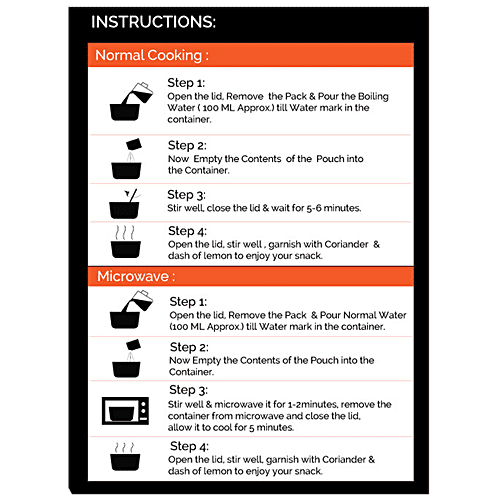 INSTRUCTIONS:

Normal Cooking :

Step 1:
Open the lid, Remove the Pack & Pour the Boiling Water ( 100 ML Approx.) till Water mark in the container.

Step 2:
Now Empty the Contents of the Pouch into the Container.

Step 3:
Stir well, close the lid & wait for 5-6 minutes.

Step 4:
Open the lid, stir well , garnish with Coriander & dash of lemon to enjoy your snack.

Microwave :

Step 1:
Open the lid, Remove the Pack & Pour Normal Water (100 ML Approx.) till Water mark in the container.

Step 2:
Now Empty the Contents of the Pouch into the Container.

Step 3:
Stir well & microwave it for 1-2minutes, remove the container from microwave and close the lid, allow it to cool for 5 minutes.

Step 4:
Open the lid, stir well, garnish with Coriander & dash of lemon to enjoy your snack.