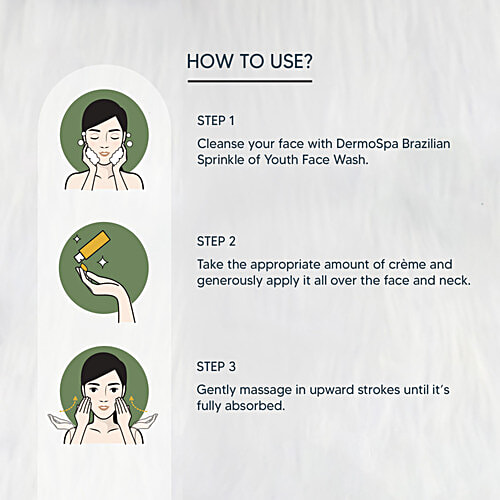 HOW TO USE?

STEP 1

Cleanse your face with DermoSpa Brazilian Sprinkle of Youth Face Wash.

STEP 2

Take the appropriate amount of crème and generously apply it all over the face and neck.

STEP 3

Gently massage in upward strokes until it's fully absorbed.