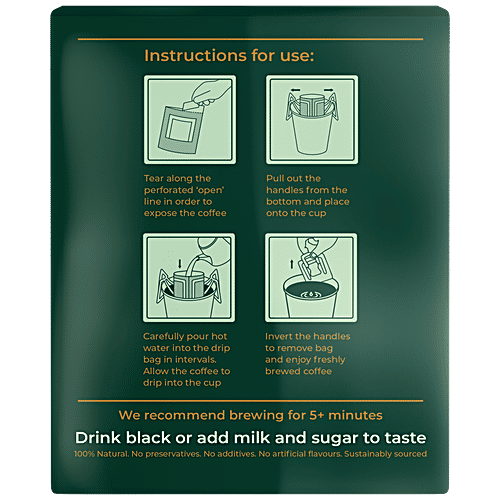 Instructions for use:

Tear along the perforated 'open' line in order to expose the coffee

Pull out the handles from the bottom and place onto the cup

Carefully pour hot water into the drip bag in intervals. Allow the coffee to drip into the cup

Invert the handles to remove bag and enjoy freshly brewed coffee

We recommend brewing for 5+ minutes

Drink black or add milk and sugar to taste

100% Natural. No preservatives. No additives. No artificial flavours. Sustainably sourced