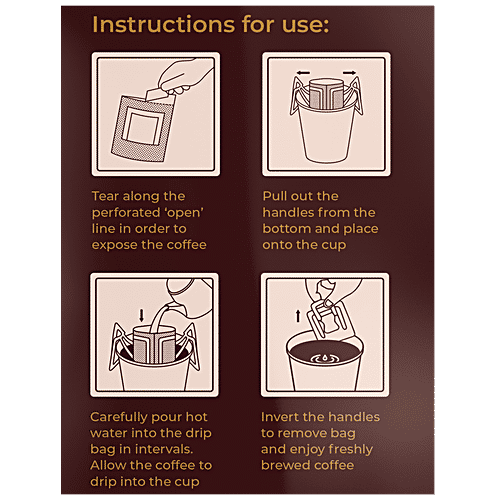 Instructions for use:

Tear along the perforated ‘open’ line in order to expose the coffee

Pull out the handles from the bottom and place onto the cup

Carefully pour hot water into the drip bag in intervals. Allow the coffee to drip into the cup

Invert the handles to remove bag and enjoy freshly brewed coffee