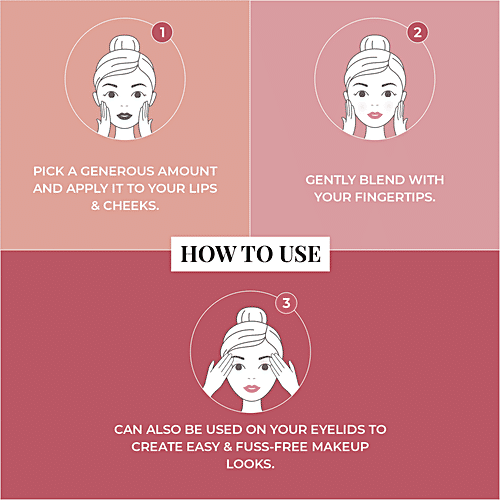 1

PICK A GENEROUS AMOUNT AND APPLY IT TO YOUR LIPS & CHEEKS.

2

GENTLY BLEND WITH YOUR FINGERTIPS.

HOW TO USE

3

CAN ALSO BE USED ON YOUR EYELIDS TO CREATE EASY & FUSS-FREE MAKEUP LOOKS.