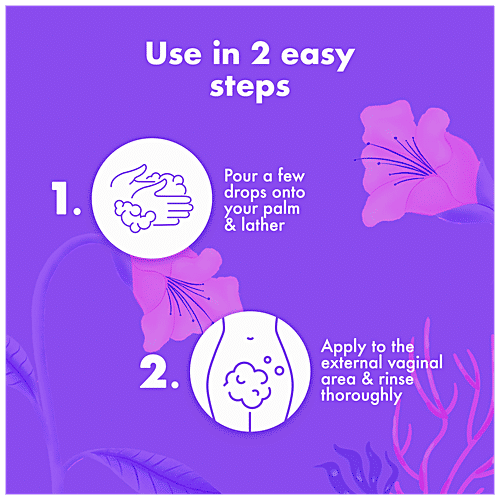 Use in 2 easy steps

1. Pour a few drops onto your palm & lather

2. Apply to the external vaginal area & rinse thoroughly