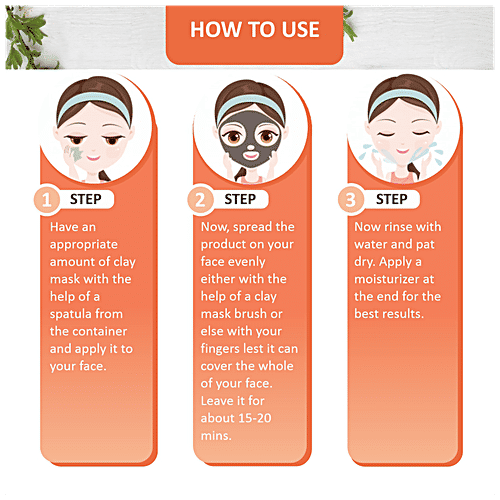 HOW TO USE

1 STEP

Have an appropriate amount of clay mask with the help of a spatula from the container and apply it to your face.

2 STEP

Now, spread the product on your face evenly either with the help of a clay mask brush or else with your fingers lest it can cover the whole of your face. Leave it for about 15-20 mins.

3 STEP

Now rinse with water and pat dry. Apply a moisturizer at the end for the best results.