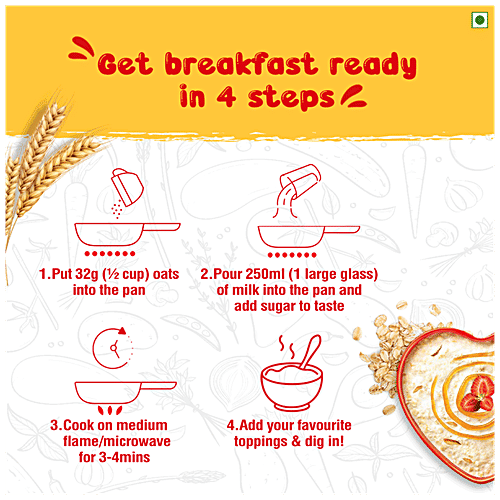 Get breakfast ready in 4 steps

1.Put 32g (½ cup) oats into the pan

2.Pour 250ml (1 large glass) of milk into the pan and add sugar to taste

3.Cook on medium flame/microwave for 3-4mins

4.Add your favourite toppings & dig in!