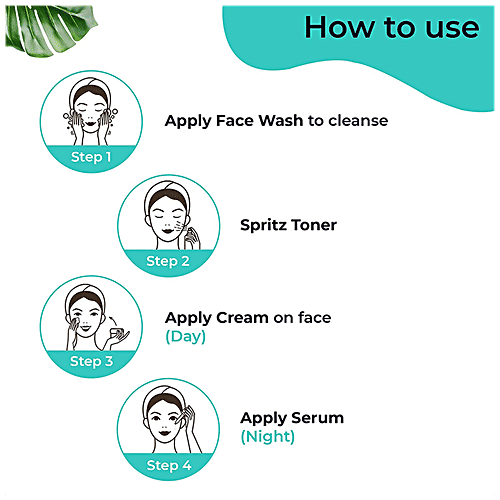 How to use

Step 1

Apply Face Wash to cleanse

Step 2

Spritz Toner

Step 3

Apply Cream on face
(Day)

Step 4

Apply Serum
(Night)