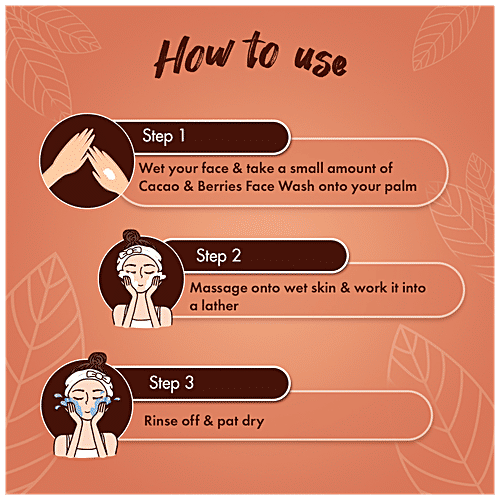 How to use

Step 1

Wet your face & take a small amount of Cacao & Berries Face Wash onto your palm

Step 2

Massage onto wet skin & work it into a lather

Step 3

Rinse off & pat dry