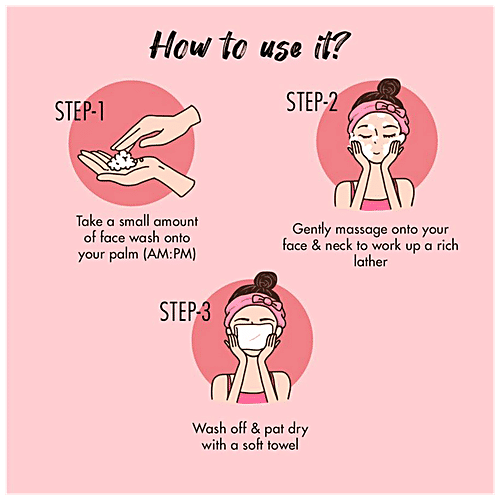 How to use it?

STEP-1

Take a small amount of face wash onto your palm (AM:PM)

STEP-2

Gently massage onto your face & neck to work up a rich lather

STEP-3

Wash off & pat dry with a soft towel