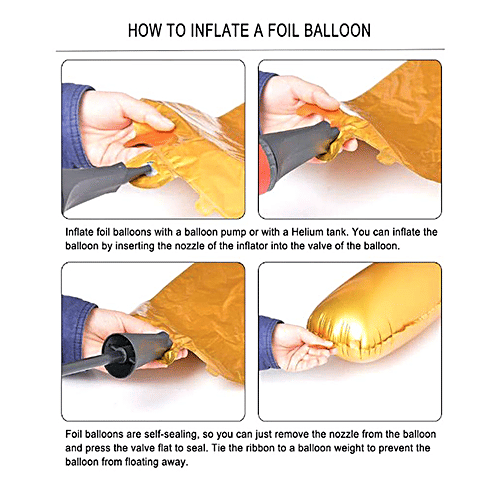 HOW TO INFLATE A FOIL BALLOON

Inflate foil balloons with a balloon pump or with a Helium tank. You can inflate the balloon by inserting the nozzle of the inflator into the valve of the balloon.

Foil balloons are self-sealing, so you can just remove the nozzle from the balloon and press the valve flat to seal. Tie the ribbon to a balloon weight to prevent the balloon from floating away.