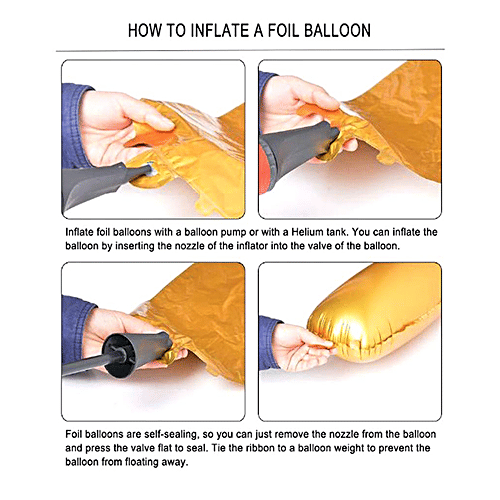 HOW TO INFLATE A FOIL BALLOON

Inflate foil balloons with a balloon pump or with a Helium tank. You can inflate the balloon by inserting the nozzle of the inflator into the valve of the balloon.

Foil balloons are self-sealing, so you can just remove the nozzle from the balloon and press the valve flat to seal. Tie the ribbon to a balloon weight to prevent the balloon from floating away.