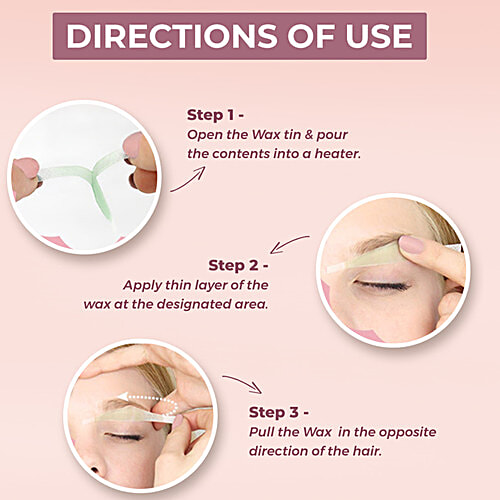 DIRECTIONS OF USE

Step 1 -
Open the Wax tin & pour the contents into a heater.

Step 2 -
Apply thin layer of the wax at the designated area.

Step 3 -
Pull the Wax in the opposite direction of the hair.