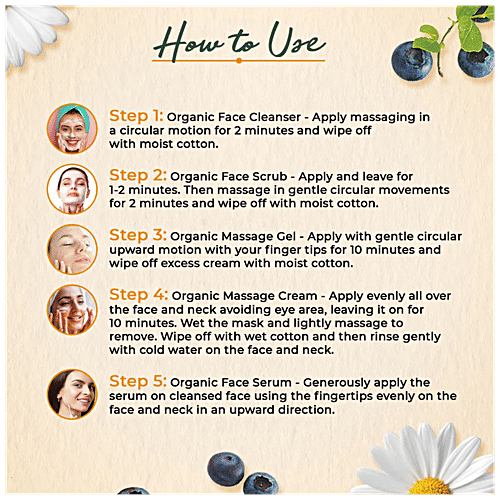 How to Use

Step 1: Organic Face Cleanser - Apply massaging in a circular motion for 2 minutes and wipe off with moist cotton.

Step 2: Organic Face Scrub - Apply and leave for 1-2 minutes. Then massage in gentle circular movements for 2 minutes and wipe off with moist cotton.

Step 3: Organic Massage Gel - Apply with gentle circular upward motion with your finger tips for 10 minutes and wipe off excess cream with moist cotton.

Step 4: Organic Massage Cream - Apply evenly all over the face and neck avoiding eye area, leaving it on for 10 minutes. Wet the mask and lightly massage to remove. Wipe off with wet cotton and then rinse gently with cold water on the face and neck.

Step 5: Organic Face Serum - Generously apply the serum on cleansed face using the fingertips evenly on the face and neck in an upward direction.