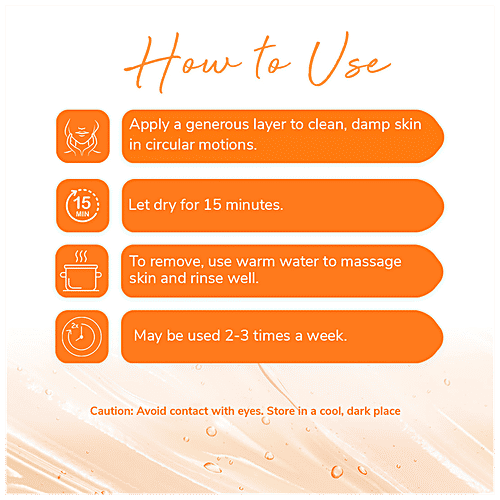 How to Use

Apply a generous layer to clean, damp skin in circular motions.

15 MIN

Let dry for 15 minutes.

To remove, use warm water to massage skin and rinse well.

2x

May be used 2-3 times a week.

Caution: Avoid contact with eyes. Store in a cool, dark place