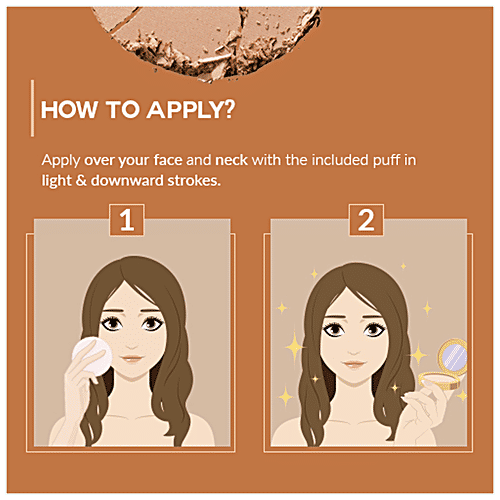 HOW TO APPLY?

Apply over your face and neck with the included puff in light & downward strokes.

1

2