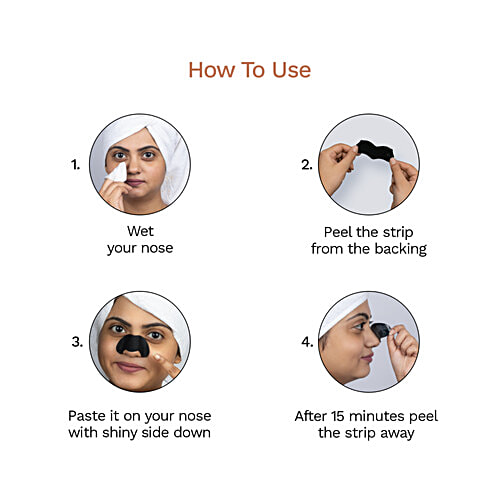 How To Use

1.

Wet your nose

2.

Peel the strip from the backing

3.

Paste it on your nose with shiny side down

4.

After 15 minutes peel the strip away