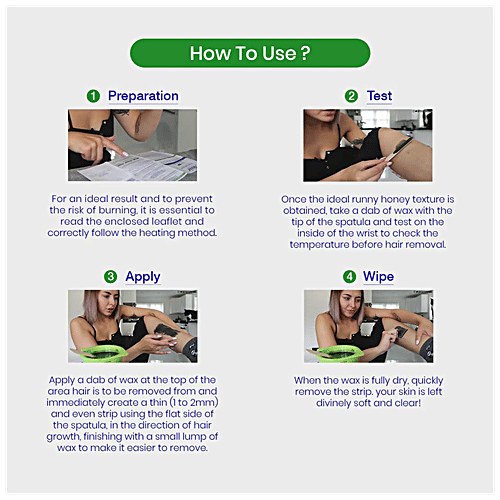 How To Use ?

1 Preparation

For an ideal result and to prevent the risk of burning, it is essential to read the enclosed leaflet and correctly follow the heating method.

2 Test

Once the ideal runny honey texture is obtained, take a dab of wax with the tip of the spatula and test on the inside of the wrist to check the temperature before hair removal.

3 Apply

Apply a dab of wax at the top of the area hair is to be removed from and immediately create a thin (1 to 2mm) and even strip using the flat side of the spatula, in the direction of hair growth, finishing with a small lump of wax to make it easier to remove.

4 Wipe

When the wax is fully dry, quickly remove the strip. your skin is left divinely soft and clear!