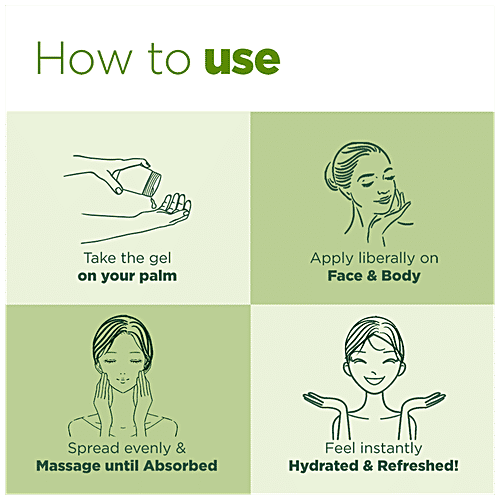 How to use

Take the gel
on your palm

Apply liberally on
Face & Body

Spread evenly &
Massage until Absorbed

Feel instantly
Hydrated & Refreshed!