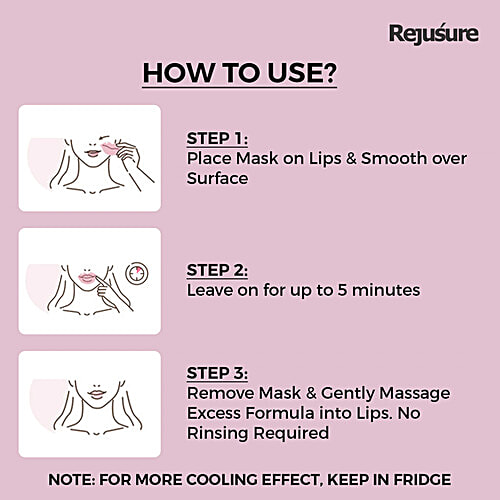 Rejuśure

HOW TO USE?

STEP 1:
Place Mask on Lips & Smooth over Surface

STEP 2:
Leave on for up to 5 minutes

STEP 3:
Remove Mask & Gently Massage Excess Formula into Lips. No Rinsing Required

NOTE: FOR MORE COOLING EFFECT, KEEP IN FRIDGE