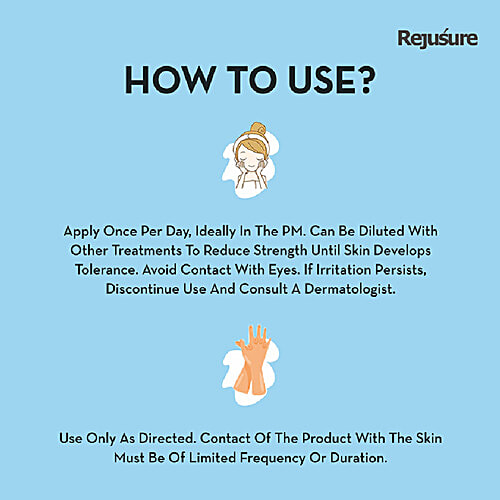 Rejuśure

HOW TO USE?

Apply Once Per Day, Ideally In The PM. Can Be Diluted With Other Treatments To Reduce Strength Until Skin Develops Tolerance. Avoid Contact With Eyes. If Irritation Persists, Discontinue Use And Consult A Dermatologist.

Use Only As Directed. Contact Of The Product With The Skin Must Be Of Limited Frequency Or Duration.