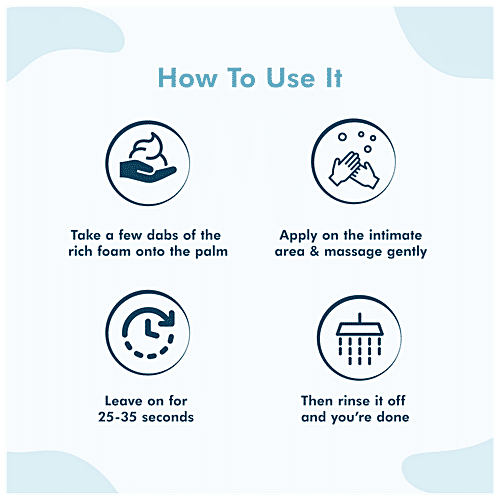 How To Use It

Take a few dabs of the rich foam onto the palm

Apply on the intimate area & massage gently

Leave on for 25-35 seconds

Then rinse it off and you're done