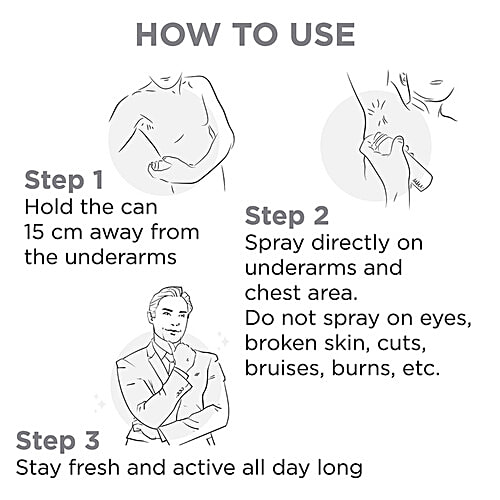 HOW TO USE

Step 1
Hold the can 15 cm away from the underarms

Step 2
Spray directly on underarms and chest area.
Do not spray on eyes, broken skin, cuts, bruises, burns, etc.

Step 3
Stay fresh and active all day long