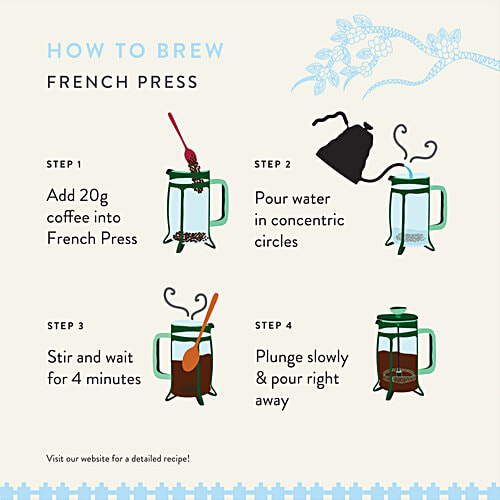 HOW TO BREW
FRENCH PRESS

STEP 1
Add 20g coffee into French Press

STEP 2
Pour water in concentric circles

STEP 3
Stir and wait for 4 minutes

STEP 4
Plunge slowly & pour right away

Visit our website for a detailed recipe!