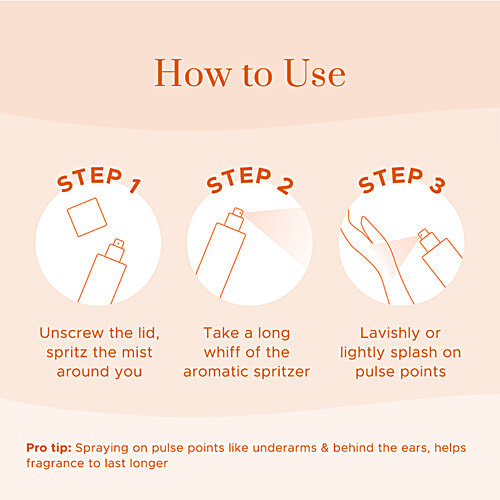 How to Use

STEP 1

Unscrew the lid, spritz the mist around you

STEP 2

Take a long whiff of the aromatic spritzer

STEP 3

Lavishly or lightly splash on pulse points

Pro tip: Spraying on pulse points like underarms & behind the ears, helps fragrance to last longer