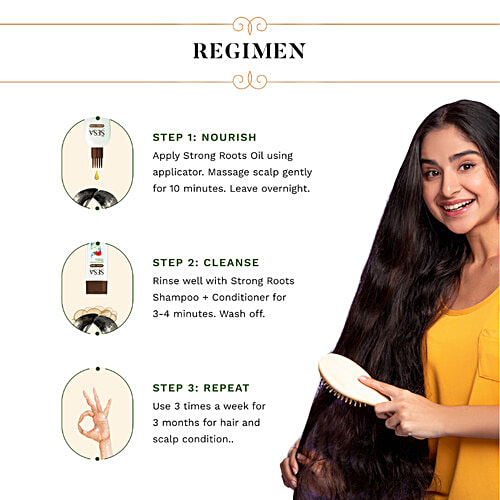 REGIMEN

SESA

STEP 1: NOURISH
Apply Strong Roots Oil using applicator. Massage scalp gently for 10 minutes. Leave overnight.

SESA

STEP 2: CLEANSE
Rinse well with Strong Roots Shampoo + Conditioner for 3-4 minutes. Wash off.

STEP 3: REPEAT
Use 3 times a week for 3 months for hair and scalp condition..