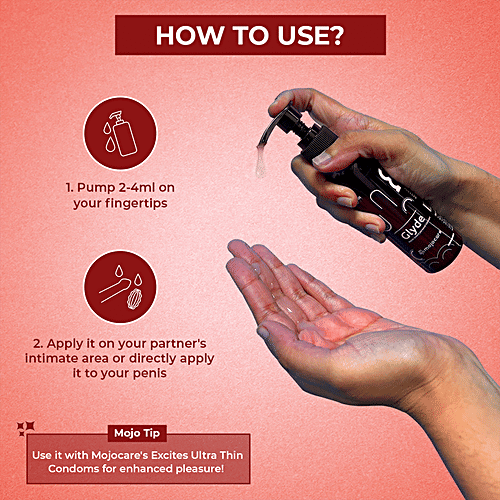 HOW TO USE?

1. Pump 2-4ml on your fingertips

2. Apply it on your partner's intimate area or directly apply it to your penis

Glyde

mojocare

Mojo Tip

Use it with Mojocare's Excites Ultra Thin Condoms for enhanced pleasure!