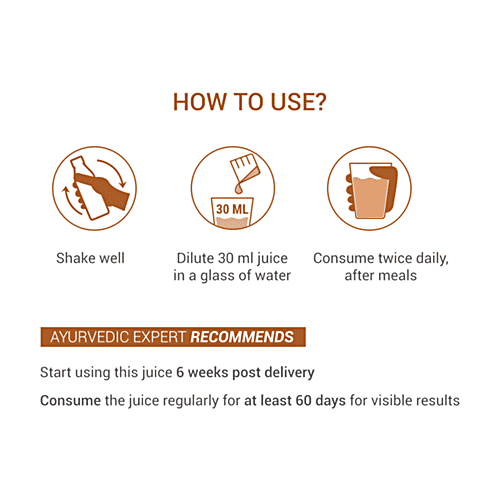 HOW TO USE?

30 ML

Shake well

Dilute 30 ml juice in a glass of water

Consume twice daily, after meals

AYURVEDIC EXPERT RECOMMENDS

Start using this juice 6 weeks post delivery

Consume the juice regularly for at least 60 days for visible results