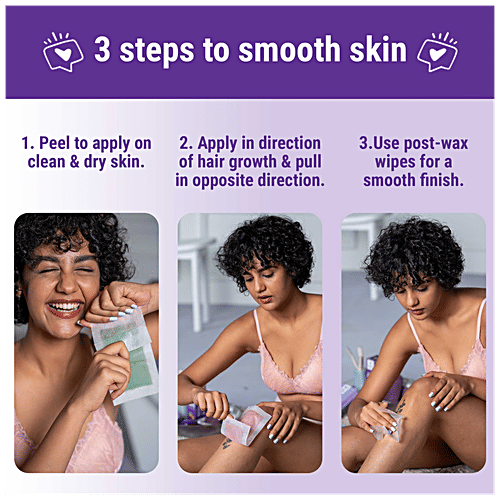 3 steps to smooth skin

1. Peel to apply on clean & dry skin.

2. Apply in direction of hair growth & pull in opposite direction.

3.Use post-wax wipes for a smooth finish.