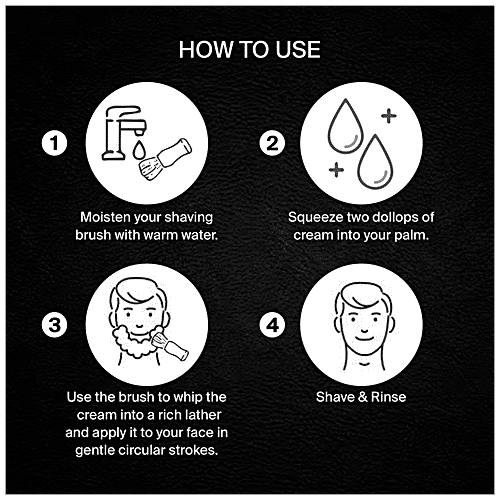 HOW TO USE

1

Moisten your shaving brush with warm water.

2

Squeeze two dollops of cream into your palm.

3

Use the brush to whip the cream into a rich lather and apply it to your face in gentle circular strokes.

4

Shave & Rinse