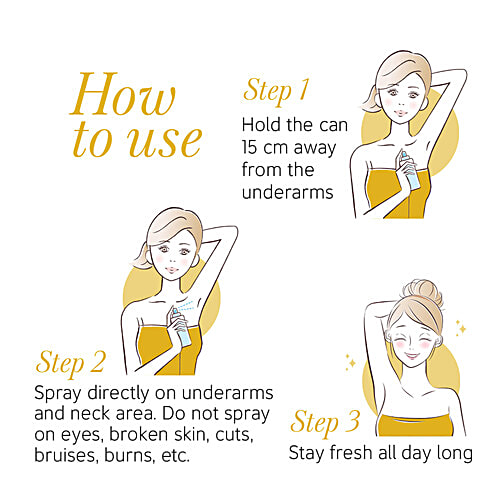 How to use

Step 1
Hold the can 15 cm away from the underarms

Step 2
Spray directly on underarms and neck area. Do not spray on eyes, broken skin, cuts, bruises, burns, etc.

Step 3
Stay fresh all day long