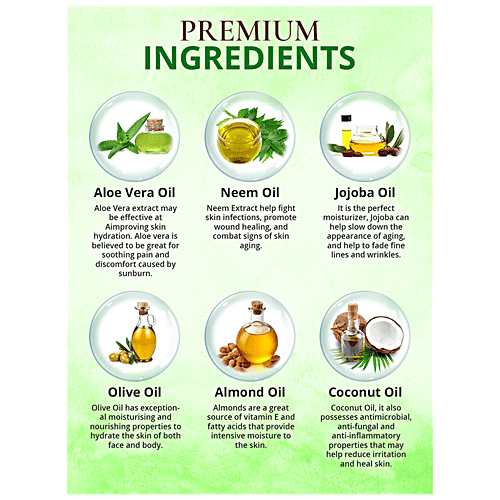 PREMIUM
INGREDIENTS

Aloe Vera Oil
Aloe Vera extract may be effective at Aimproving skin hydration. Aloe vera is believed to be great for soothing pain and discomfort caused by sunburn.

Neem Oil
Neem Extract help fight skin infections, promote wound healing, and combat signs of skin aging.

Jojoba Oil
It is the perfect moisturizer, Jojoba can help slow down the appearance of aging, and help to fade fine lines and wrinkles.

Olive Oil
Olive Oil has exceptional moisturising and nourishing properties to hydrate the skin of both face and body.

Almond Oil
Almonds are a great source of vitamin E and fatty acids that provide intensive moisture to the skin.

Coconut Oil
Coconut Oil, it also possesses antimicrobial, anti-fungal and anti-inflammatory properties that may help reduce irritation and heal skin.