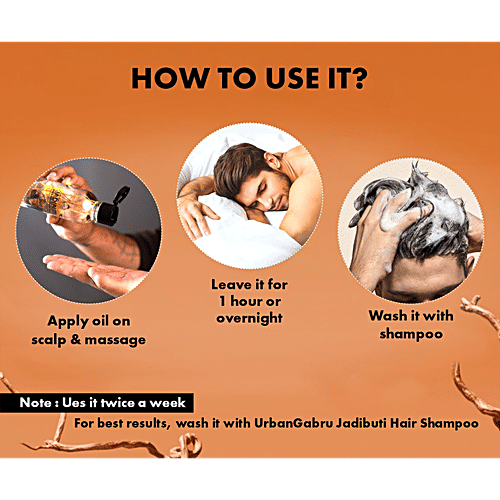 HOW TO USE IT?

Apply oil on scalp & massage

Leave it for 1 hour or overnight

Wash it with shampoo

Note : Ues it twice a week

For best results, wash it with UrbanGabru Jadibuti Hair Shampoo