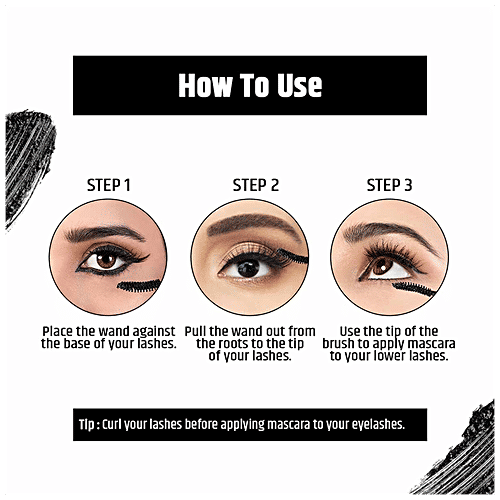 How To Use

STEP 1

Place the wand against the base of your lashes.

STEP 2

Pull the wand out from the roots to the tip of your lashes.

STEP 3

Use the tip of the brush to apply mascara to your lower lashes.

Tip : Curl your lashes before applying mascara to your eyelashes.