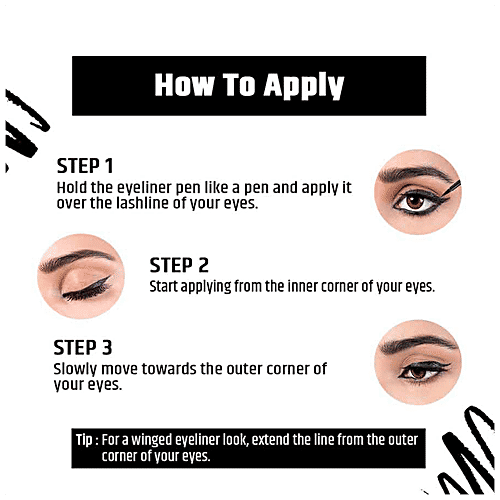 How To Apply

STEP 1
Hold the eyeliner pen like a pen and apply it over the lashline of your eyes.

STEP 2
Start applying from the inner corner of your eyes.

STEP 3
Slowly move towards the outer corner of your eyes.

Tip : For a winged eyeliner look, extend the line from the outer corner of your eyes.